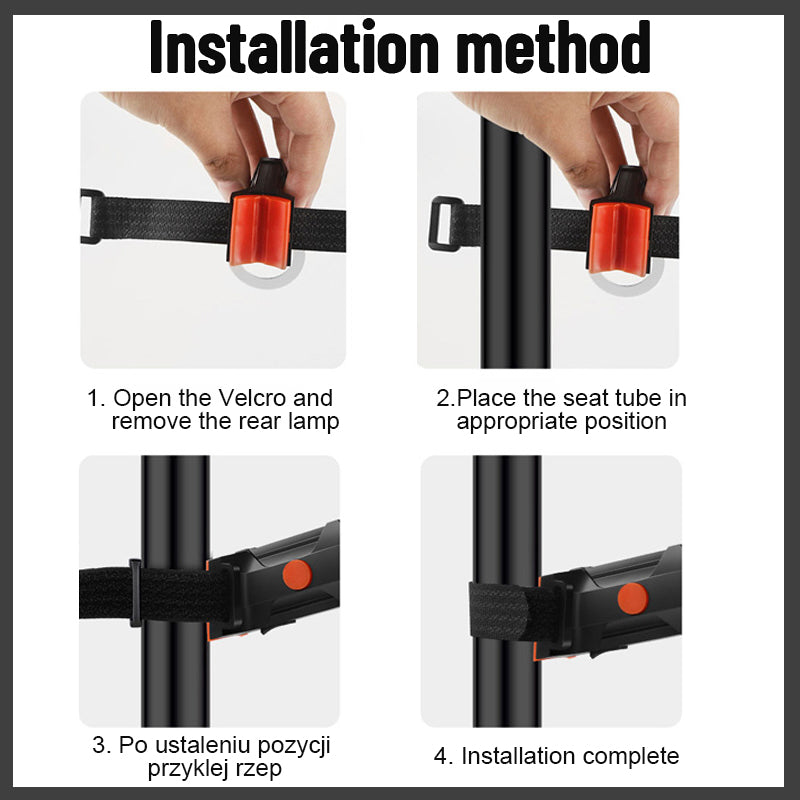 Installation method

1. Open the Velcro and remove the rear lamp

2.Place the seat tube in appropriate position

3. Po ustaleniu pozycji przyklej rzep

4. Installation complete